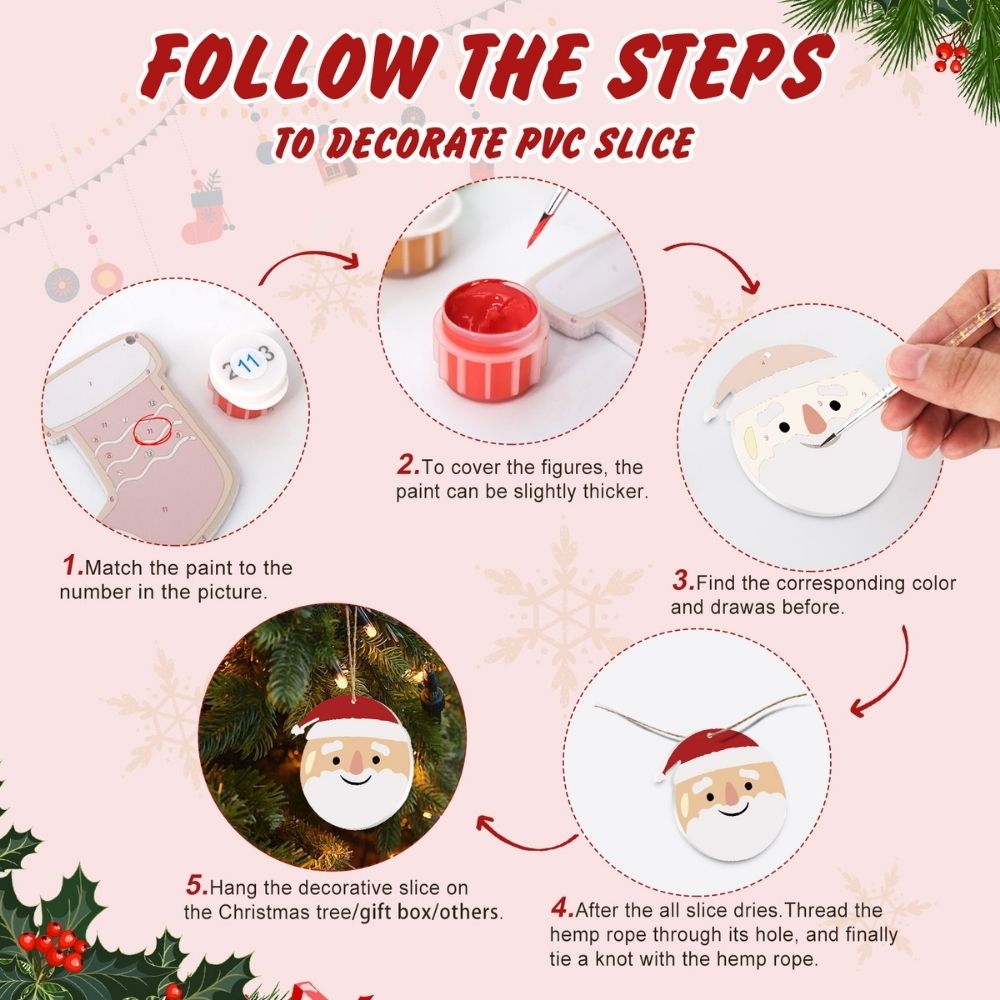 FOLLOW THE STEPS
TO DECORATE PVC SLICE

2 11 3

1.Match the paint to the number in the picture.

2.To cover the figures, the paint can be slightly thicker.

3.Find the corresponding color and drawas before.

4.After the all slice dries.Thread the hemp rope through its hole, and finally tie a knot with the hemp rope.

5.Hang the decorative slice on the Christmas tree/gift box/others.